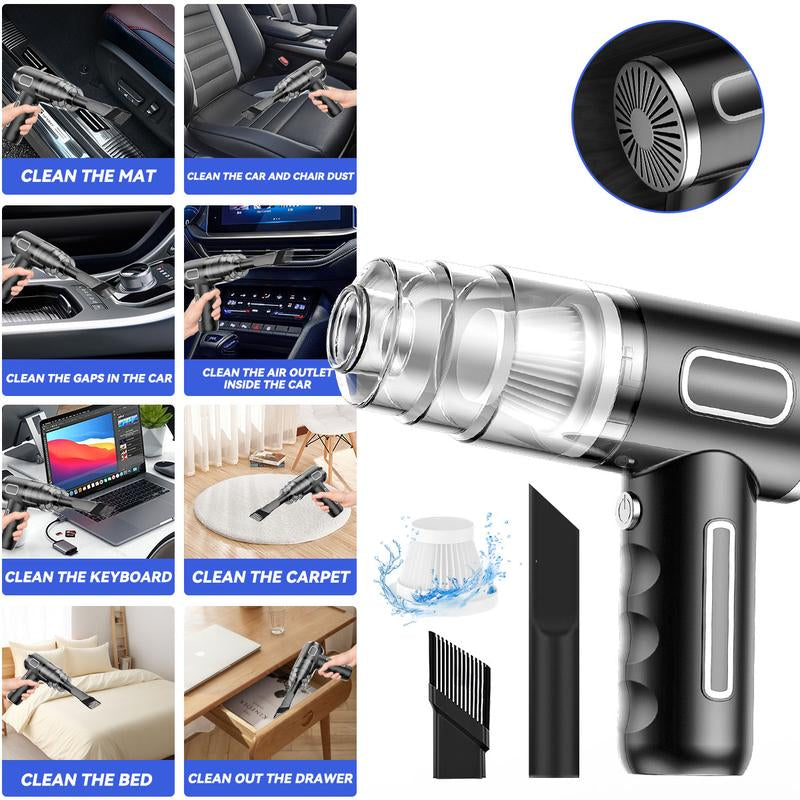 CLEAN THE MAT

CLEAN THE CAR AND CHAIR DUST

CLEAN THE GAPS IN THE CAR

CLEAN THE AIR OUTLET INSIDE THE CAR

CLEAN THE KEYBOARD

CLEAN THE CARPET

CLEAN THE BED

CLEAN OUT THE DRAWER